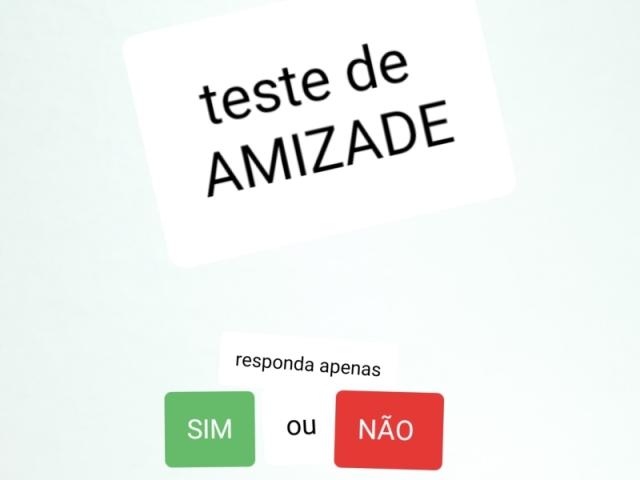 teste de AMIZADE

responda apenas

SIM ou NÃO