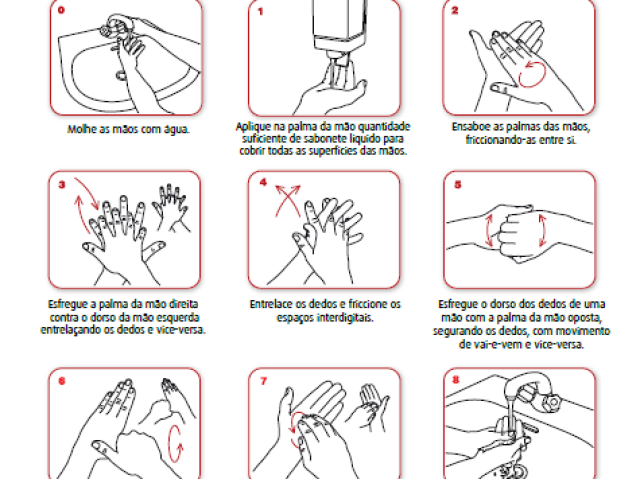 0

Molhe as mãos com água.

1

Aplique na palma da mão quantidade suficiente de sabonete líquido para cobrir todas as superfícies das mãos.

2

Ensaboe as palmas das mãos, friccionando-as entre si.

3

Esfregue a palma da mão direita contra o dorso da mão esquerda entrelaçando os dedos e vice-versa.

4

Entrelace os dedos e friccione os espaços interdigitais.

5

Esfregue o dorso dos dedos de uma mão com a palma da mão oposta, segurando os dedos, com movimento de vai-e-vem e vice-versa.

6

7

8